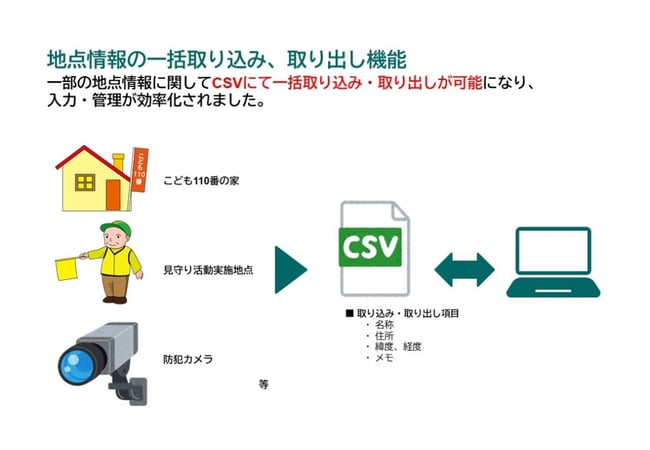 地点情報の一括取り込み、取り出し機能

一部の地点情報に関してCSVにて一括取り込み・取り出しが可能になり、入力・管理が効率化されました。

こども110番

こども110番の家

見守り活動実施地点

防犯カメラ

等

CSV

■ 取り込み・取り出し項目
・ 名称
・ 住所
・ 緯度、経度
・ メモ